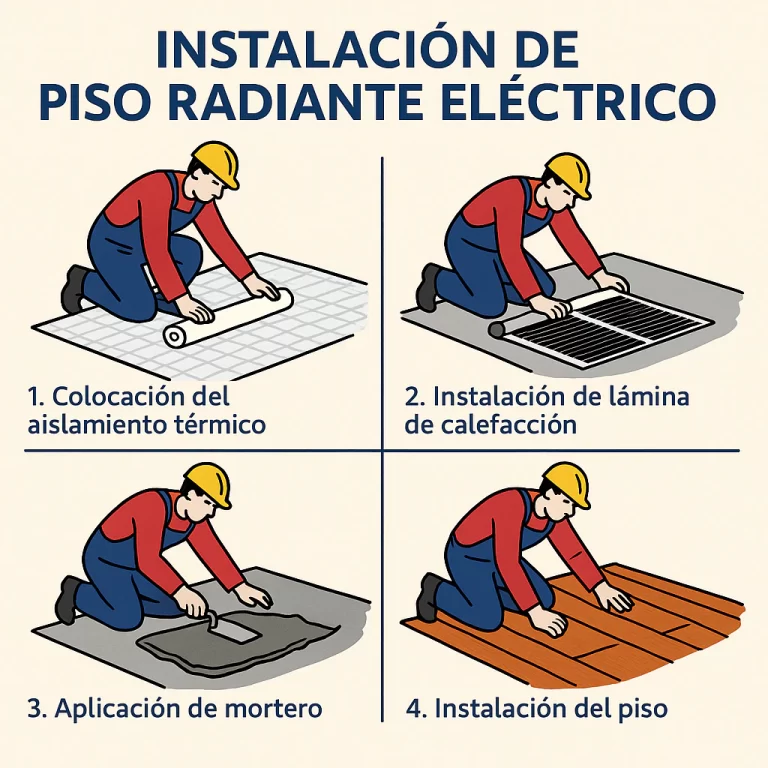 INSTALACIÓN DE
PISO RADIANTE ELÉCTRICO

1. Colocación del aislamiento térmico

2. Instalación de lámina de calefacción

3. Aplicación de mortero

4. Instalación del piso